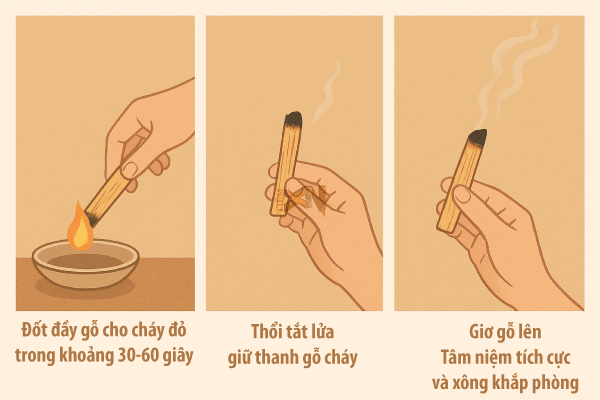 Đốt đầy gỗ cho cháy đỏ trong khoảng 30-60 giây

Thổi tắt lửa giữ thanh gỗ cháy

Giơ gỗ lên Tâm niệm tích cực và xông khắp phòng